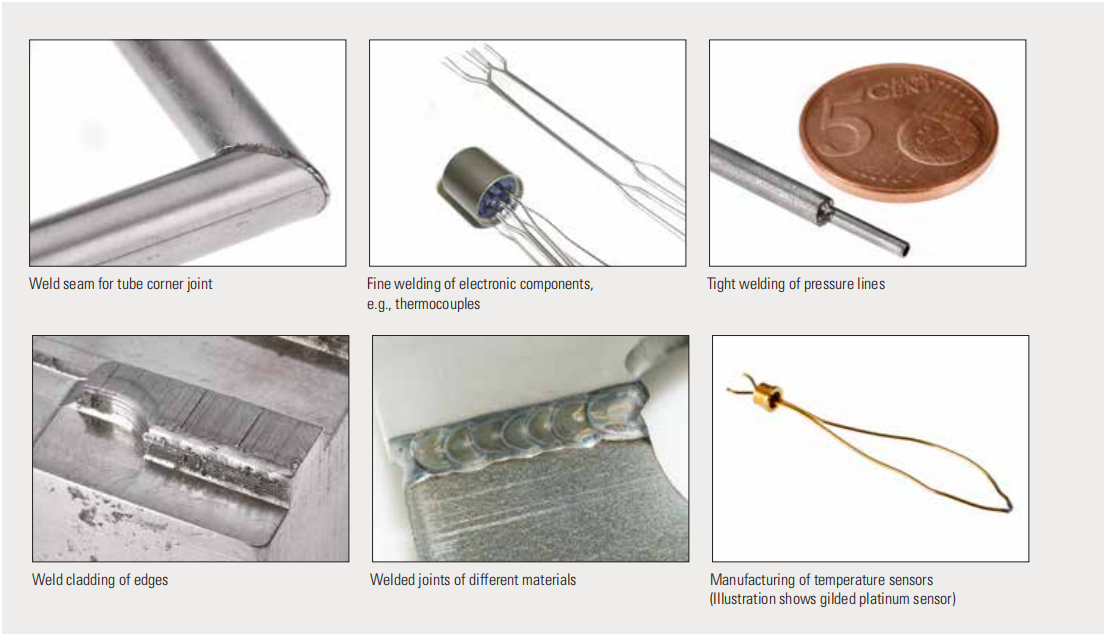 Weld seam for tube corner joint

Fine welding of electronic components, e.g., thermocouples

5 CENT

Tight welding of pressure lines

Weld cladding of edges

Welded joints of different materials

Manufacturing of temperature sensors (Illustration shows gilded platinum sensor)